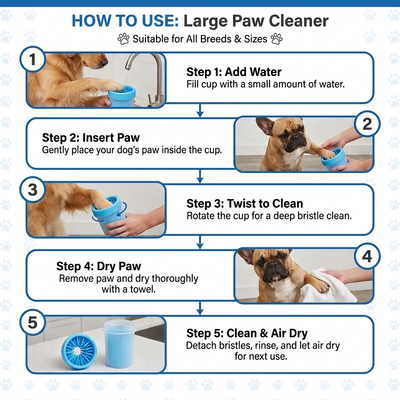 HOW TO USE: Large Paw Cleaner

Suitable for All Breeds & Sizes

1

Step 1: Add Water
Fill cup with a small amount of water.

2

Step 2: Insert Paw
Gently place your dog's paw inside the cup.

3

Step 3: Twist to Clean
Rotate the cup for a deep bristle clean.

4

Step 4: Dry Paw
Remove paw and dry thoroughly with a towel.

5

Step 5: Clean & Air Dry
Detach bristles, rinse, and let air dry for next use.