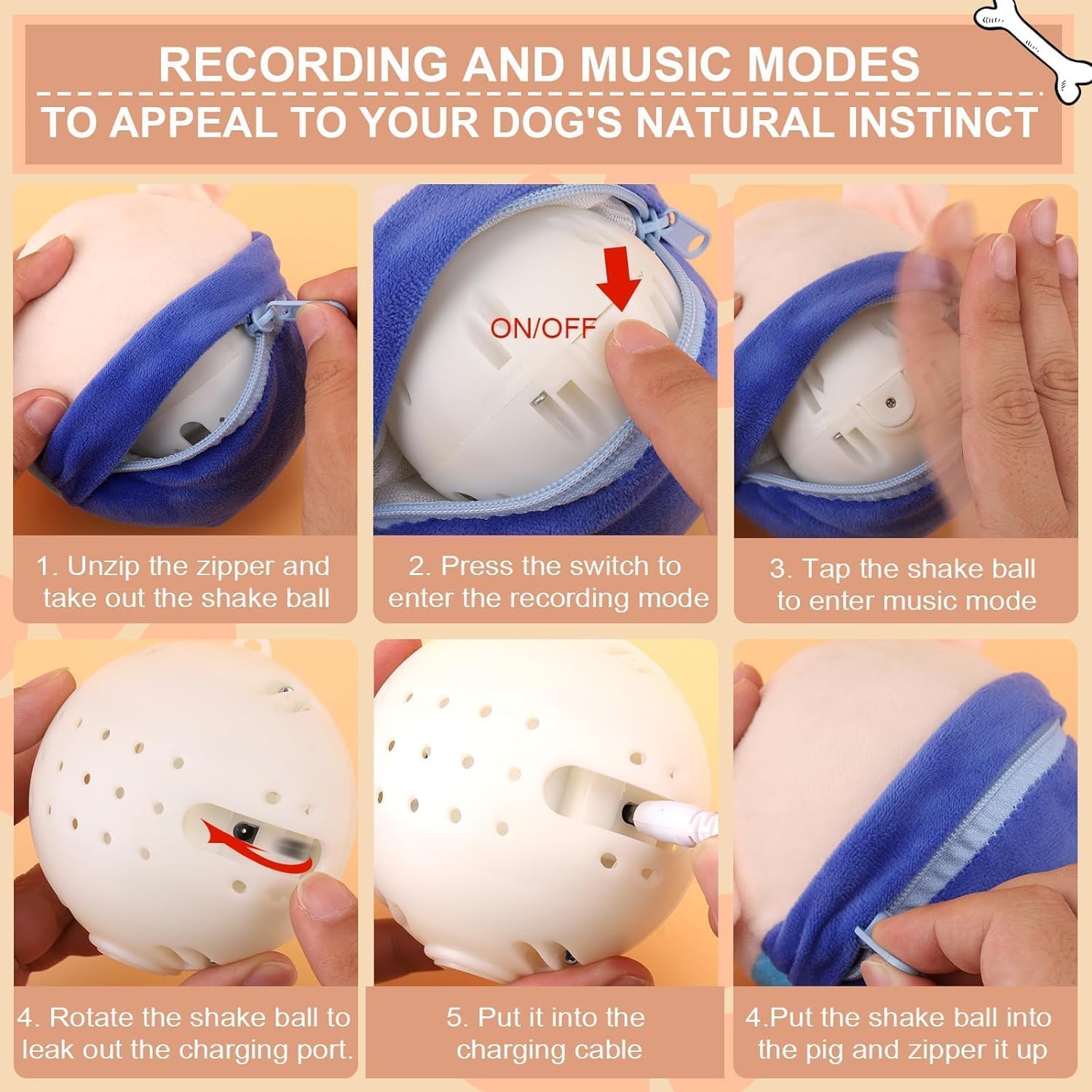 RECORDING AND MUSIC MODES
TO APPEAL TO YOUR DOG'S NATURAL INSTINCT

ON/OFF

1. Unzip the zipper and take out the shake ball

2. Press the switch to enter the recording mode

3. Tap the shake ball to enter music mode

4. Rotate the shake ball to leak out the charging port.

5. Put it into the charging cable

4.Put the shake ball into the pig and zipper it up