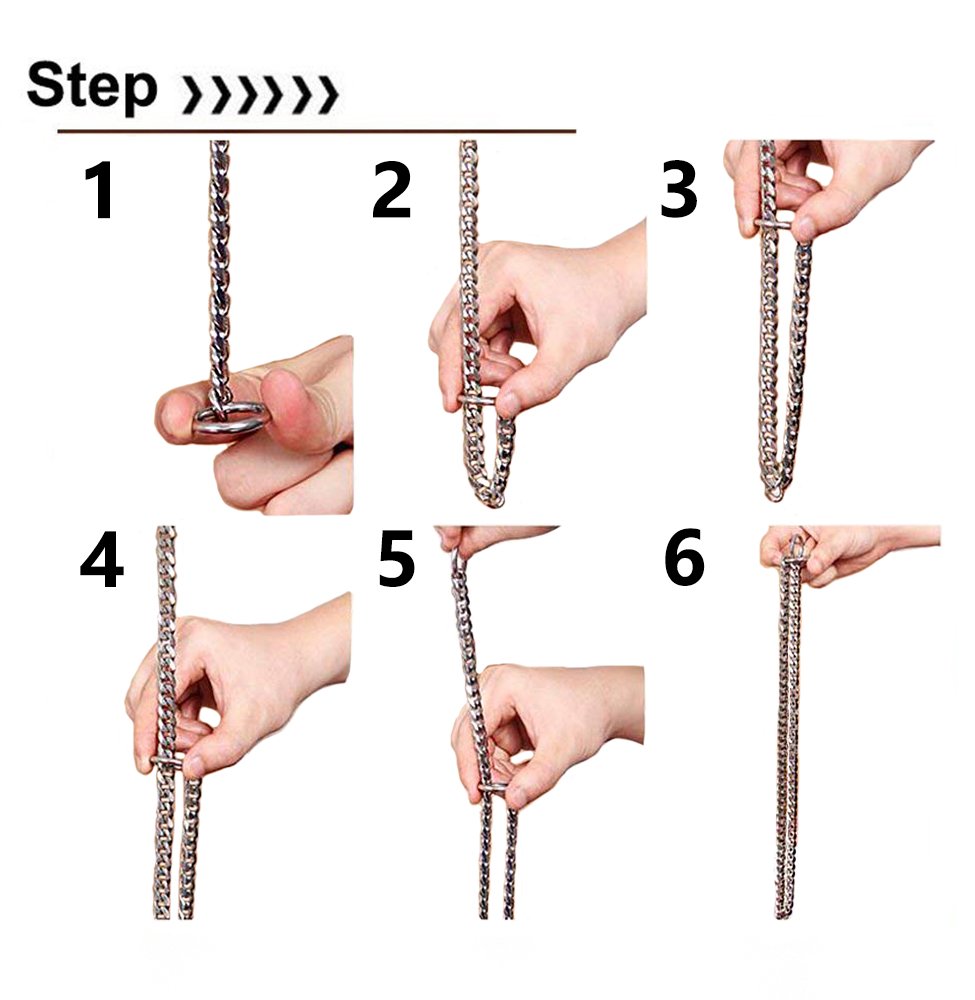 Step ››››››

1

2

3

4

5

6