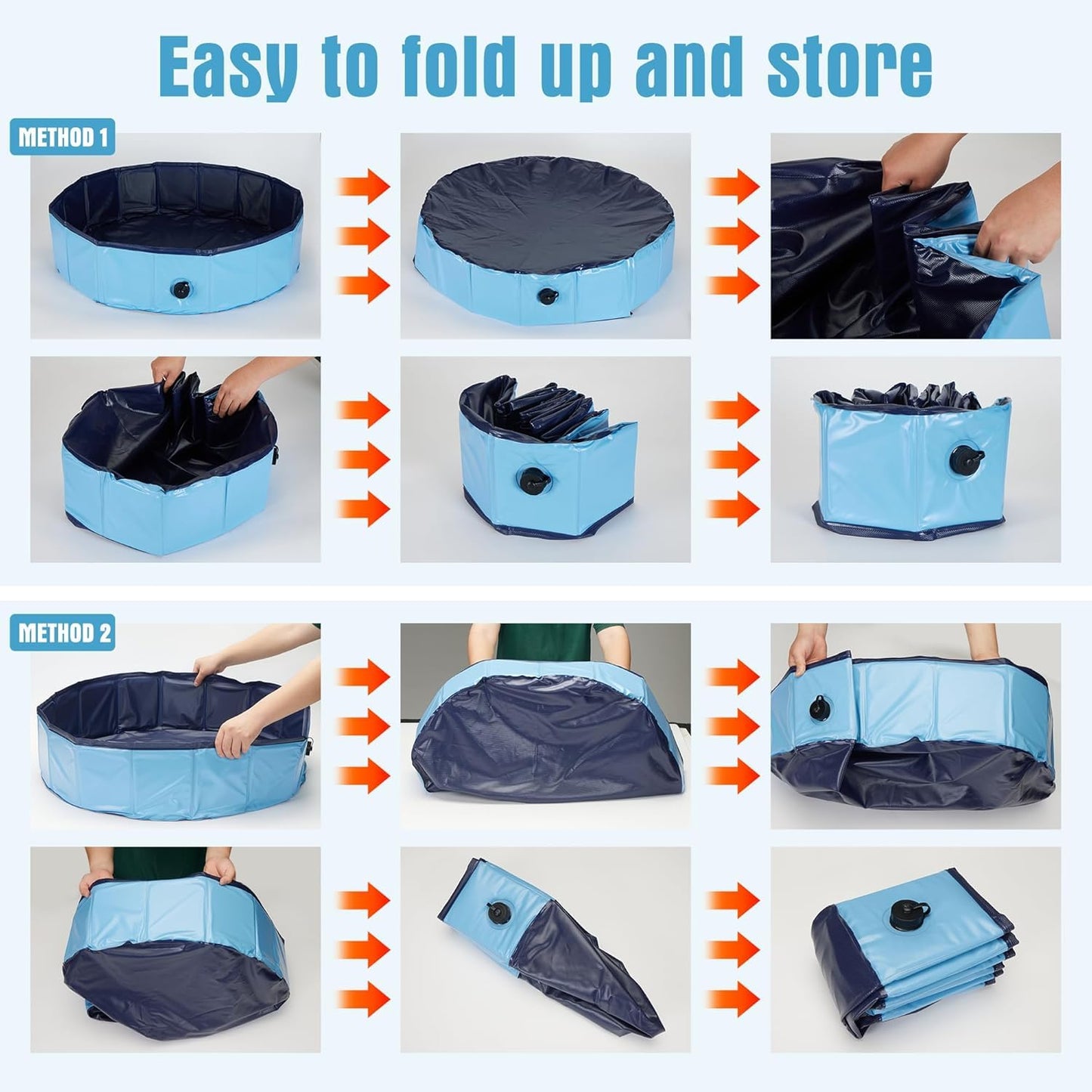 Easy to fold up and store

METHOD 1

METHOD 2