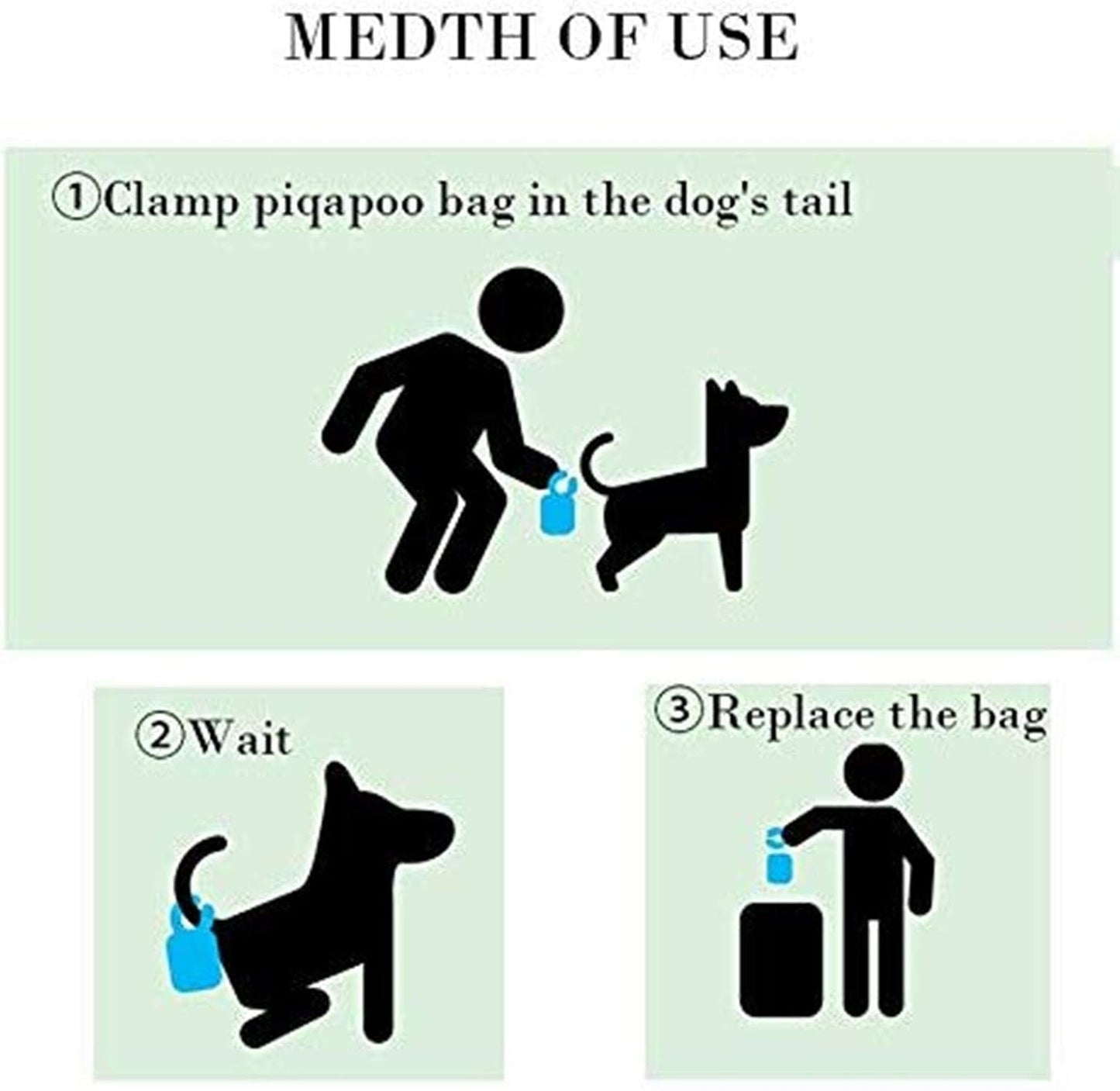 MEDTH OF USE

①Clamp piqapoo bag in the dog's tail

②Wait

③Replace the bag