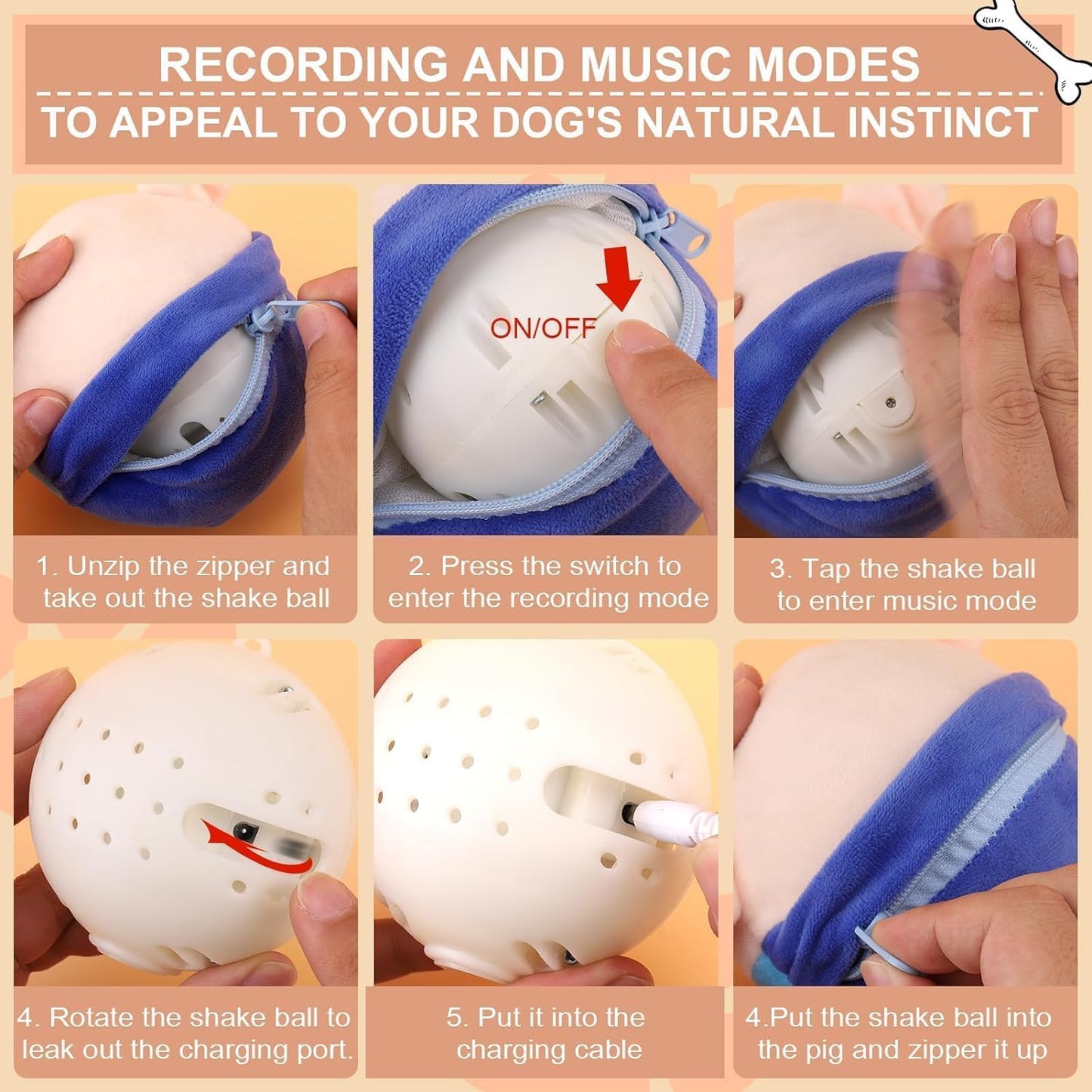 RECORDING AND MUSIC MODES
TO APPEAL TO YOUR DOG'S NATURAL INSTINCT

ON/OFF

1. Unzip the zipper and take out the shake ball

2. Press the switch to enter the recording mode

3. Tap the shake ball to enter music mode

4. Rotate the shake ball to leak out the charging port.

5. Put it into the charging cable

4.Put the shake ball into the pig and zipper it up